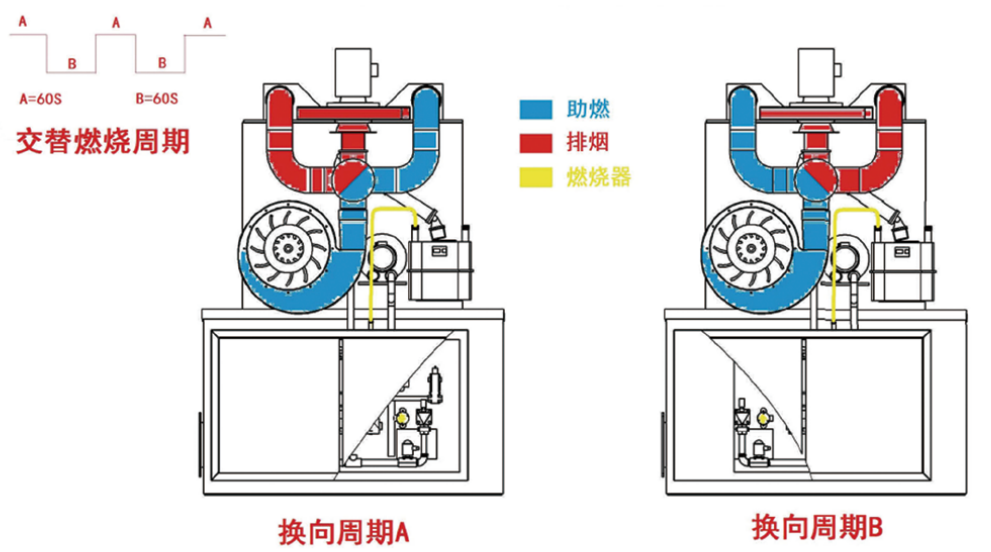 A A A
B B
A=60S B=60S
交替燃烧周期

助燃
排烟
燃烧器

换向周期A

换向周期B